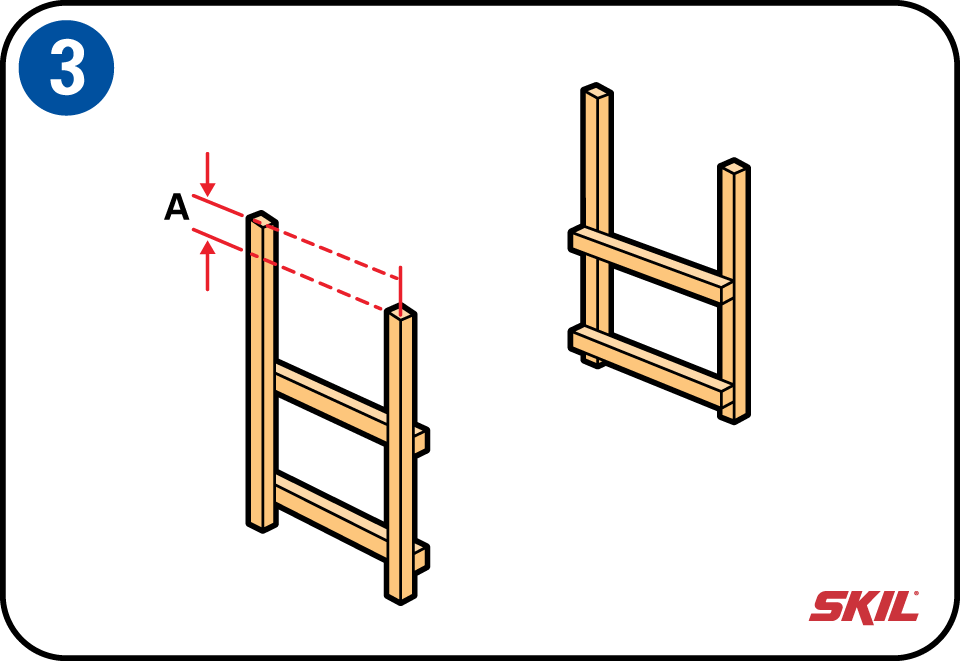 3

A

SKIL