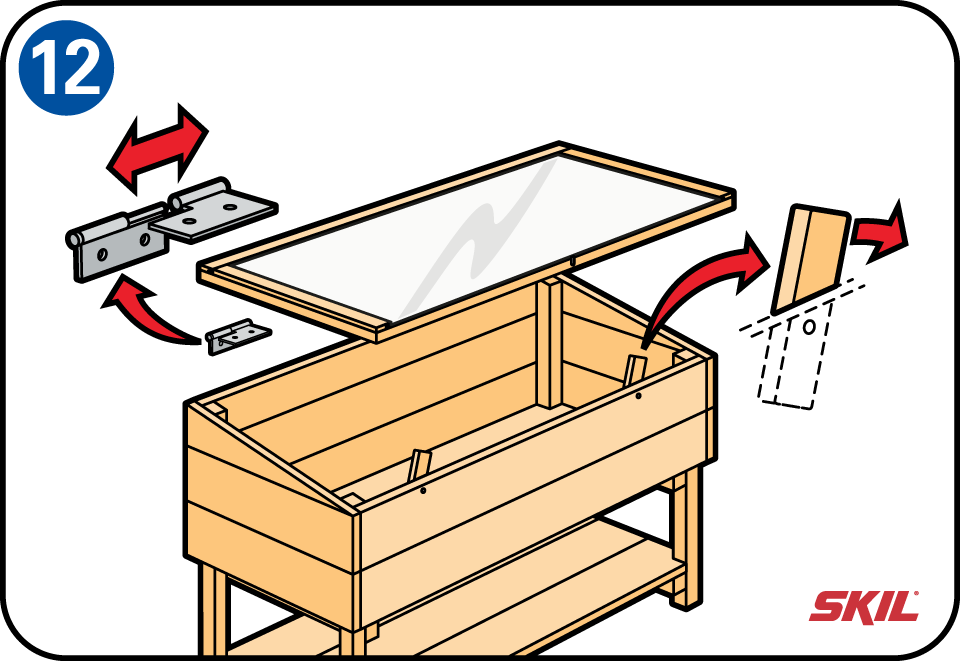 12

SKIL