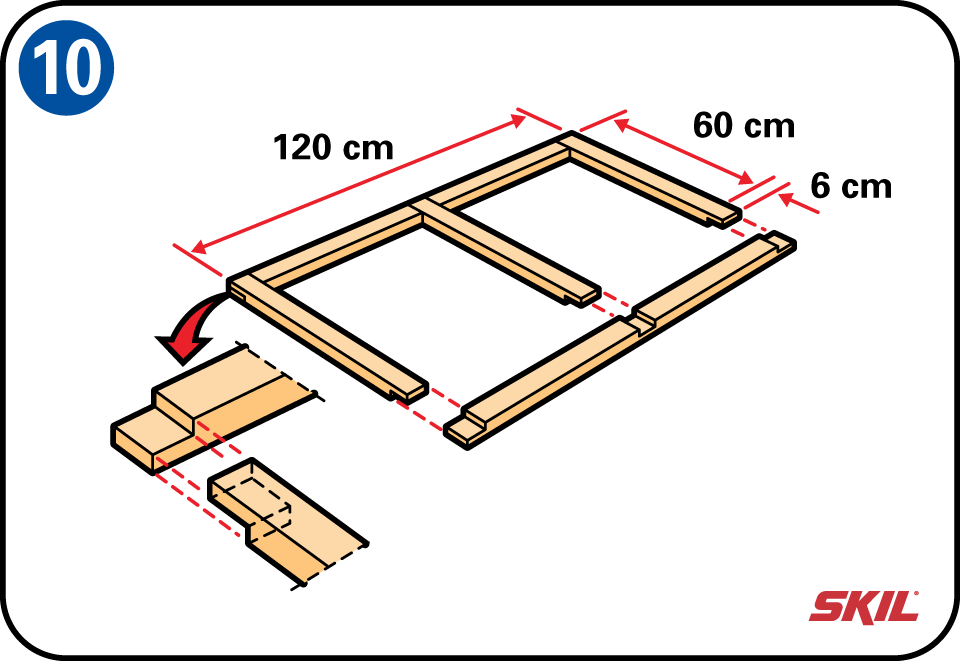 10

120 cm

60 cm

6 cm

SKIL