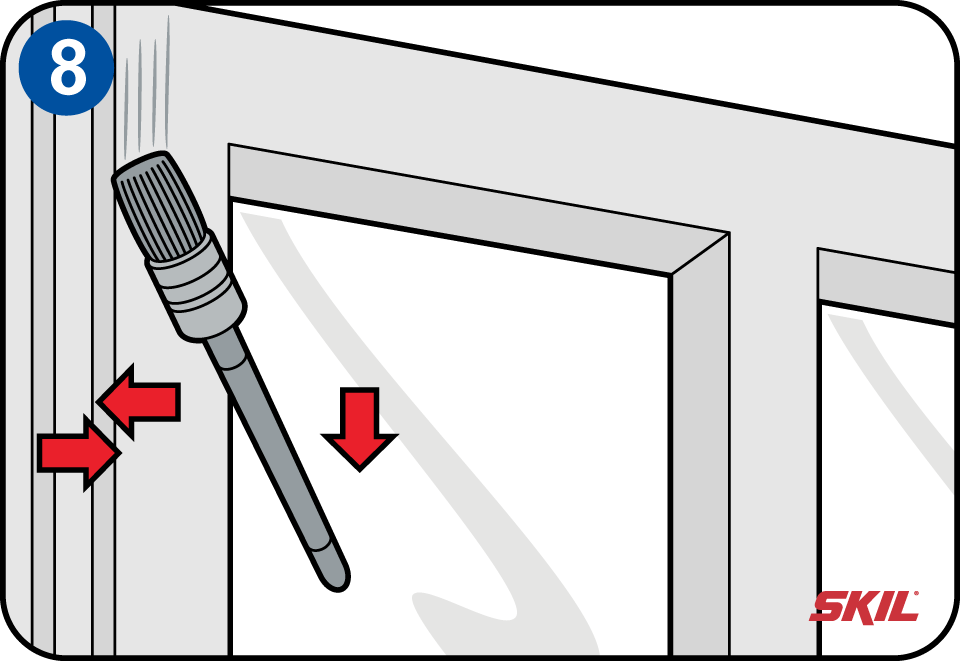 8

SKIL