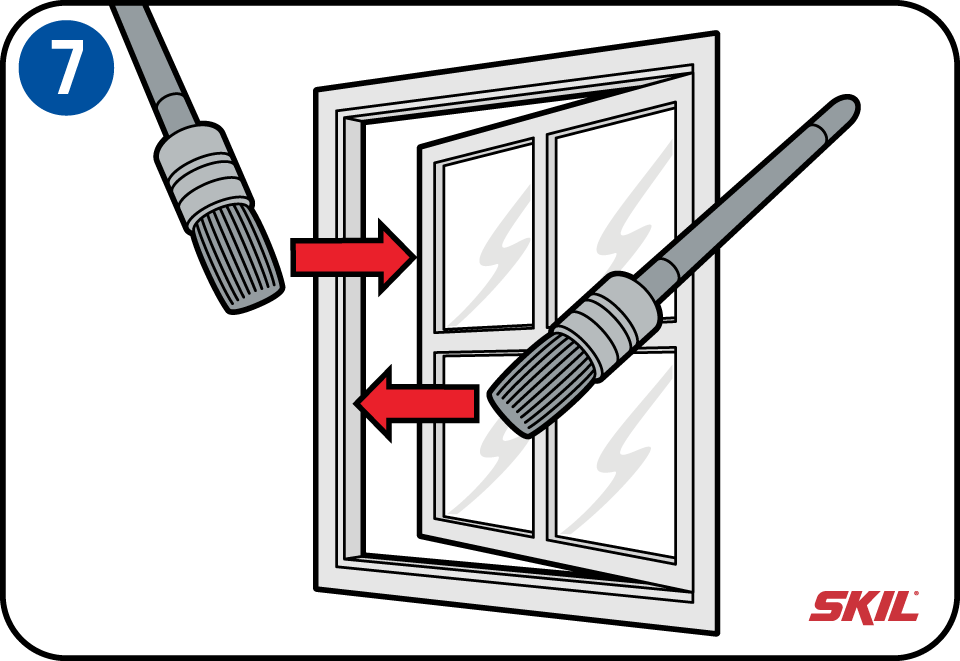 7

SKIL