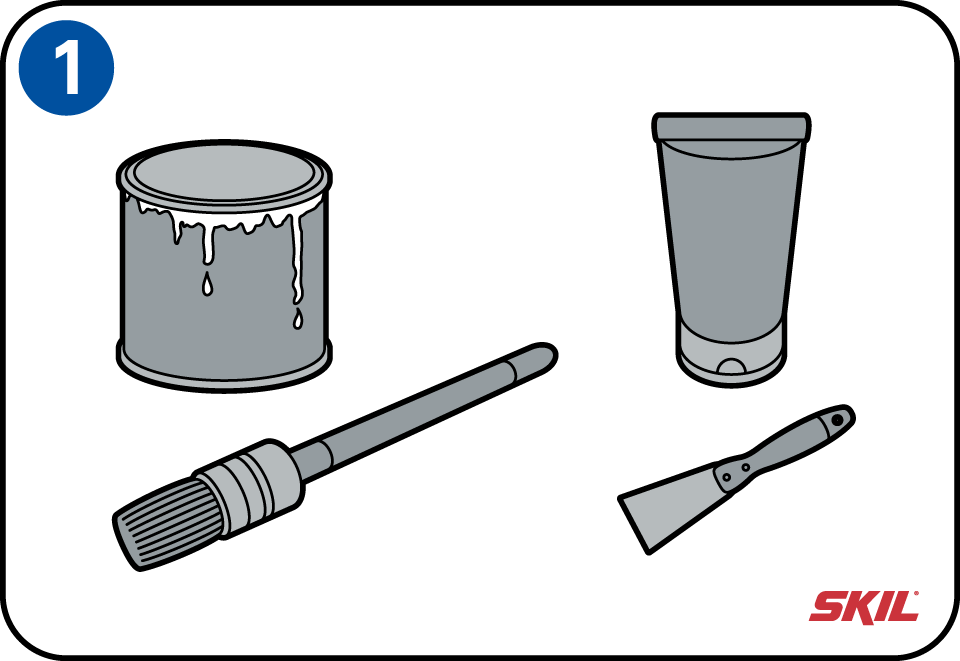 1

SKIL