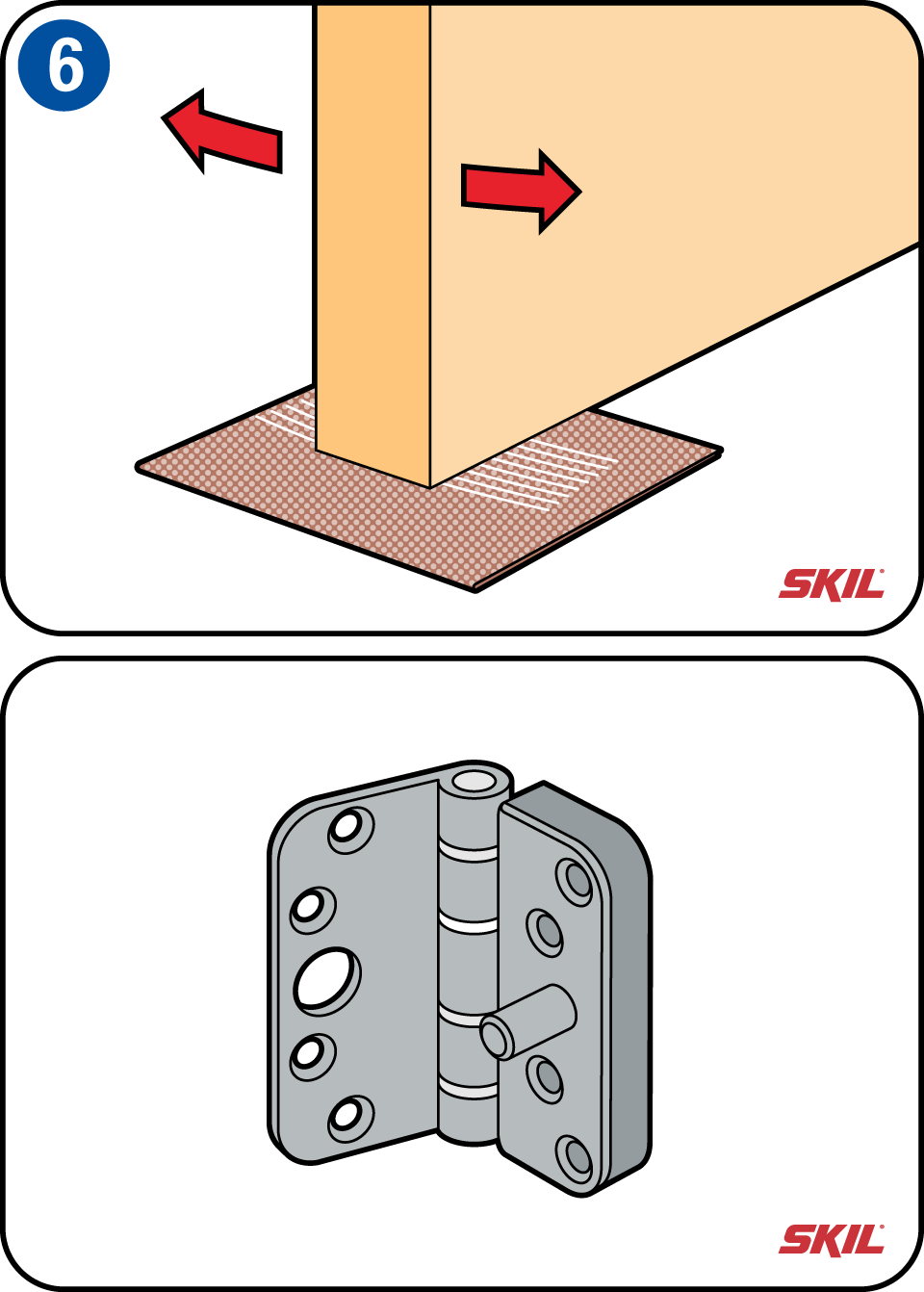 6

SKIL

SKIL