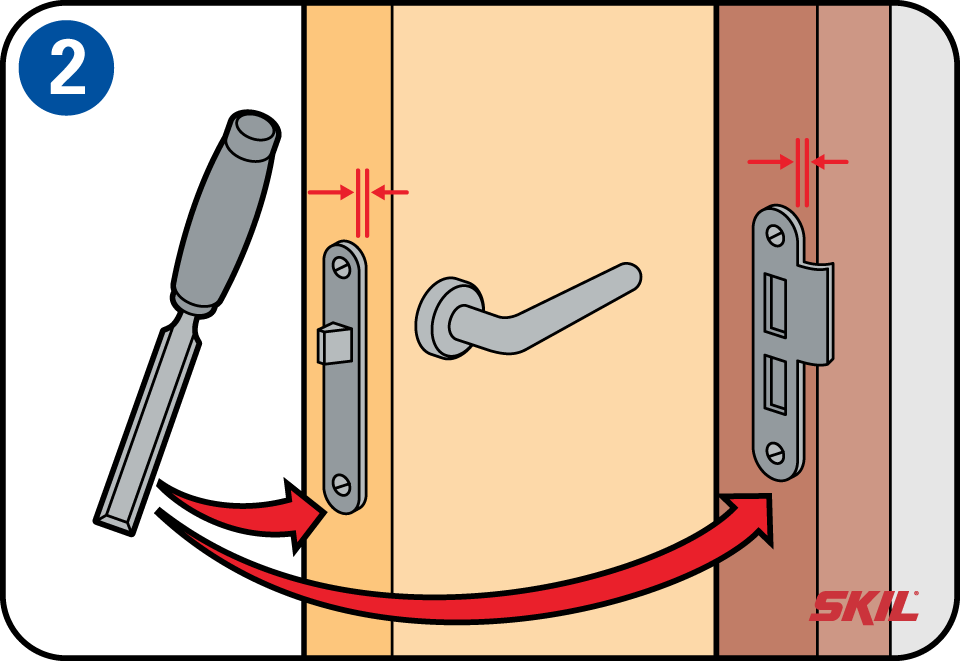 2

SKIL