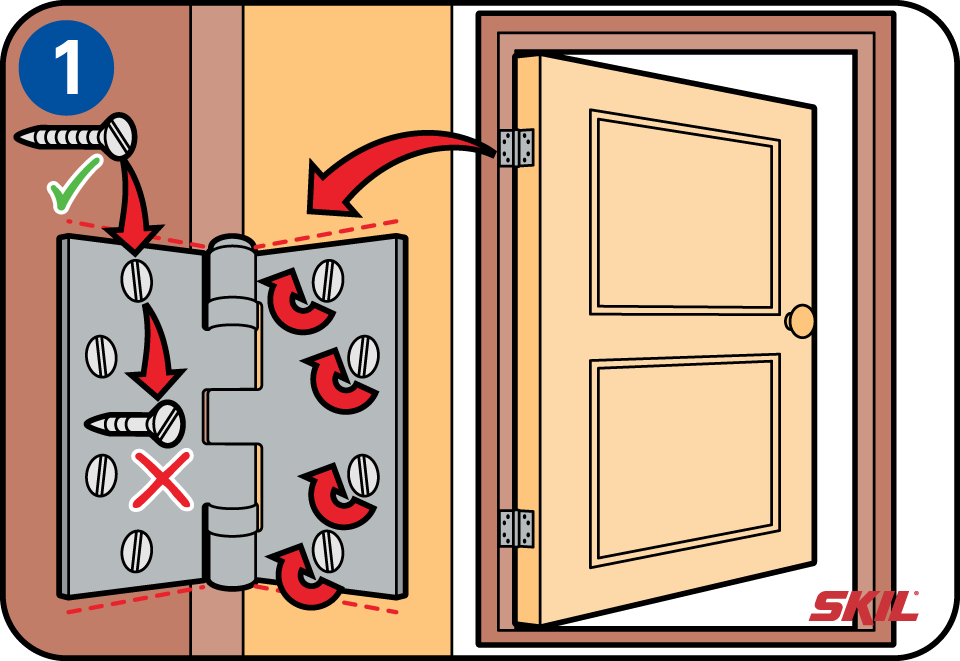 1

SKIL