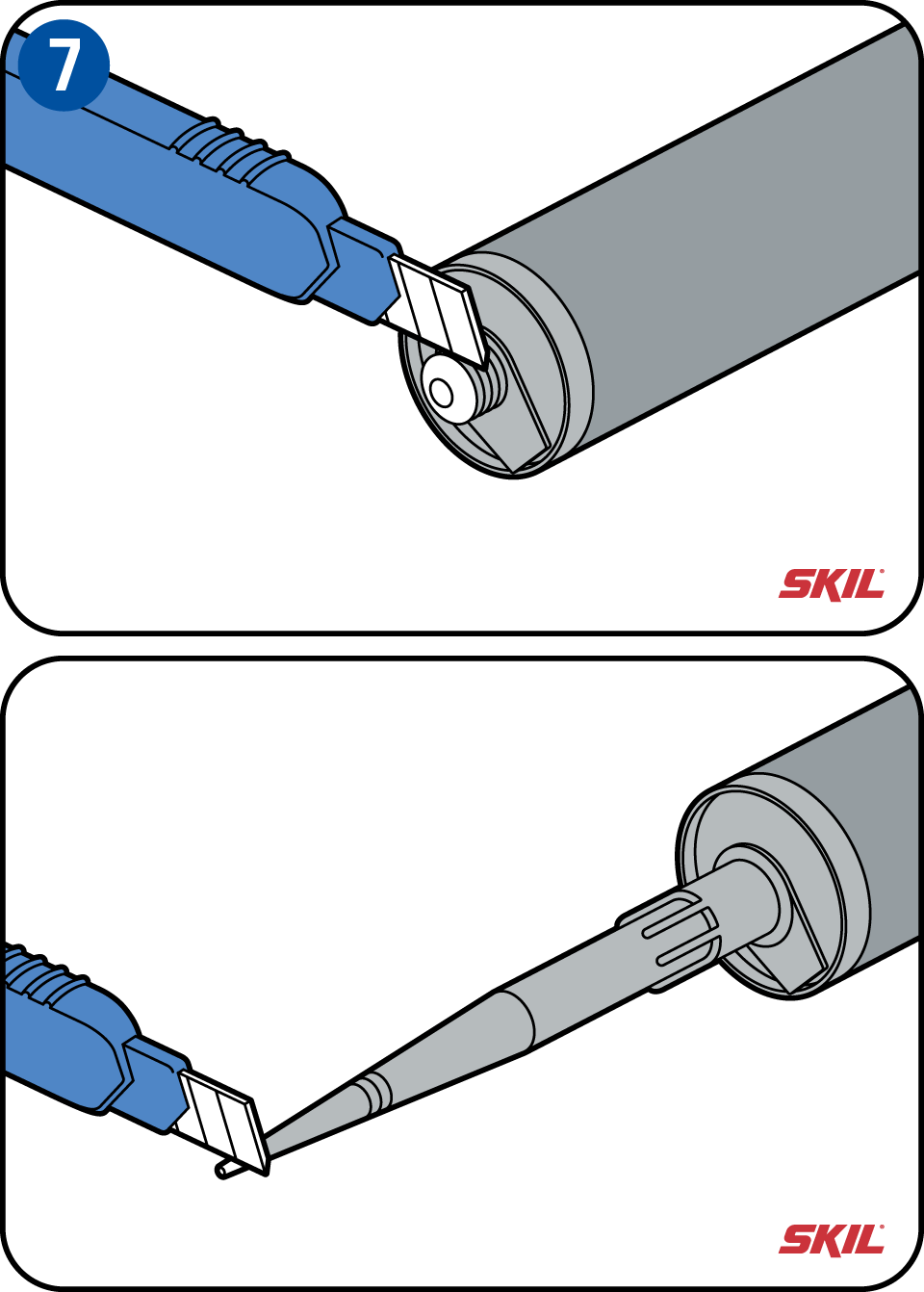 7

SKIL

SKIL