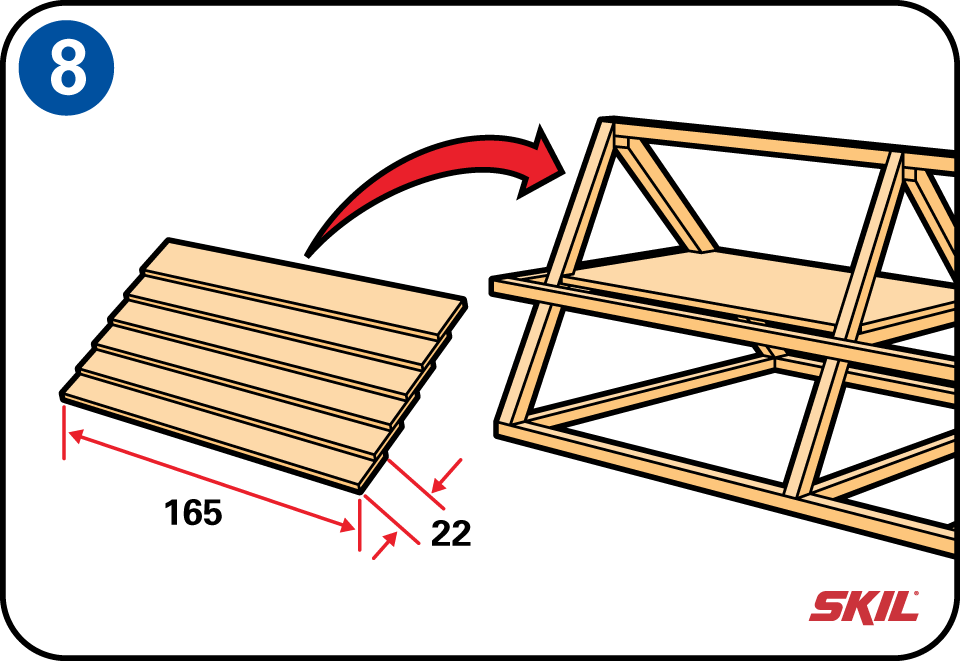 8

165

22

SKIL