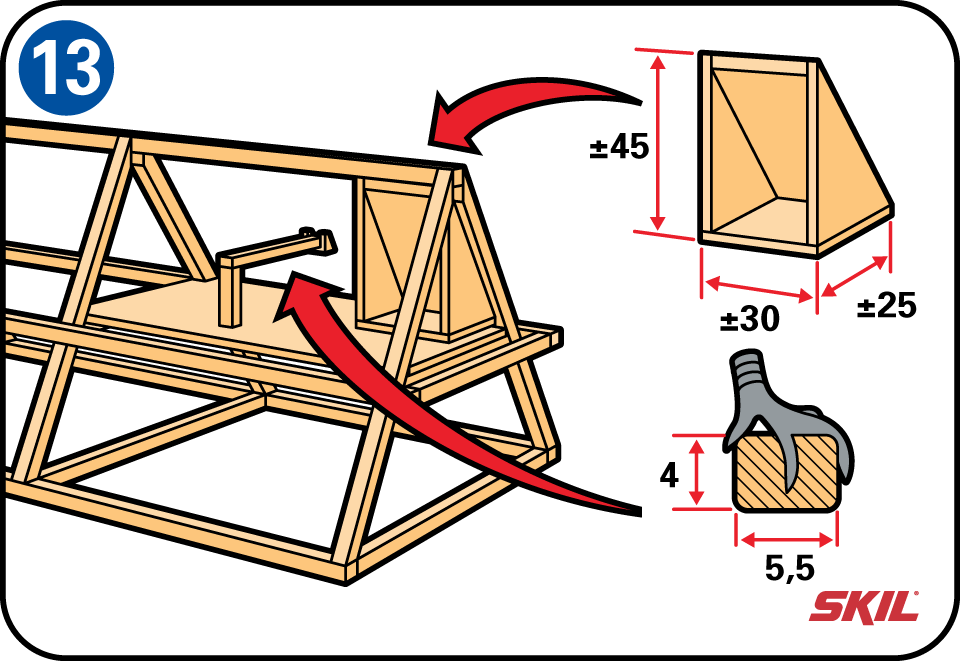 13

±45

±30

±25

4

5,5

SKIL