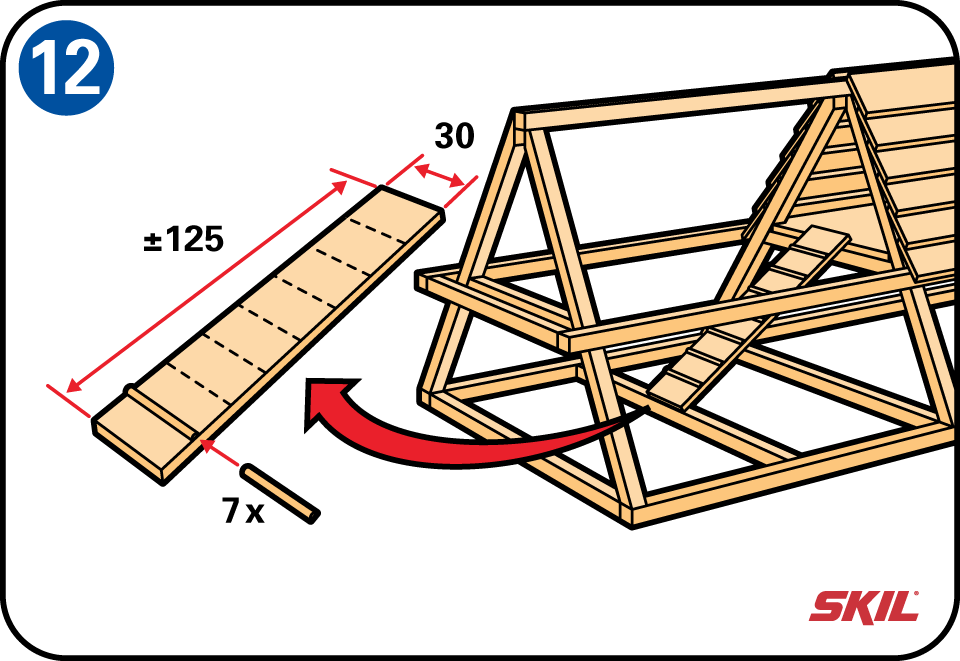 12

30

±125

7 x

SKIL