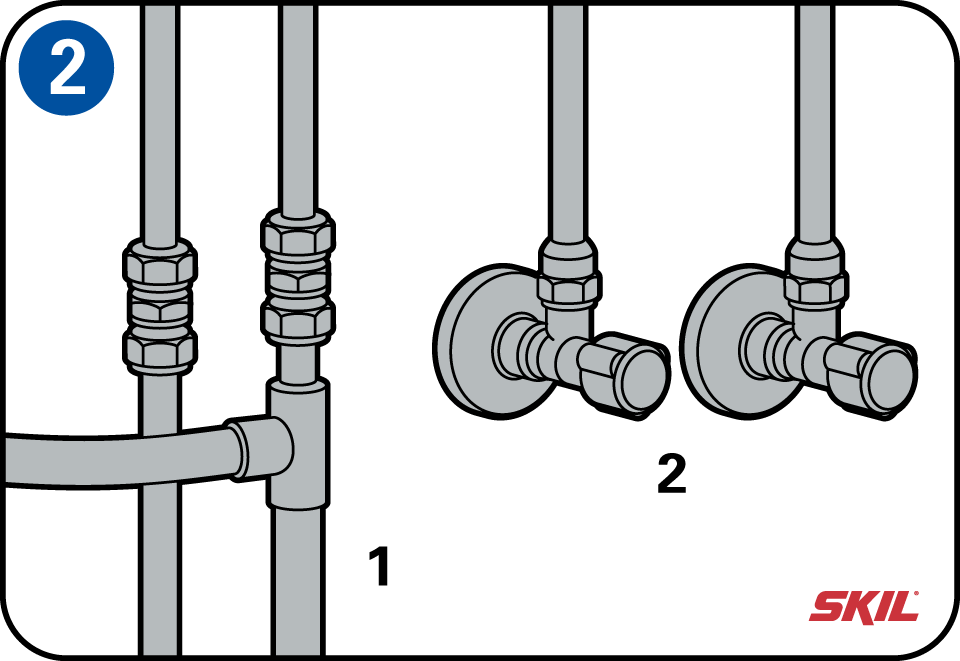 2

2

1

SKIL