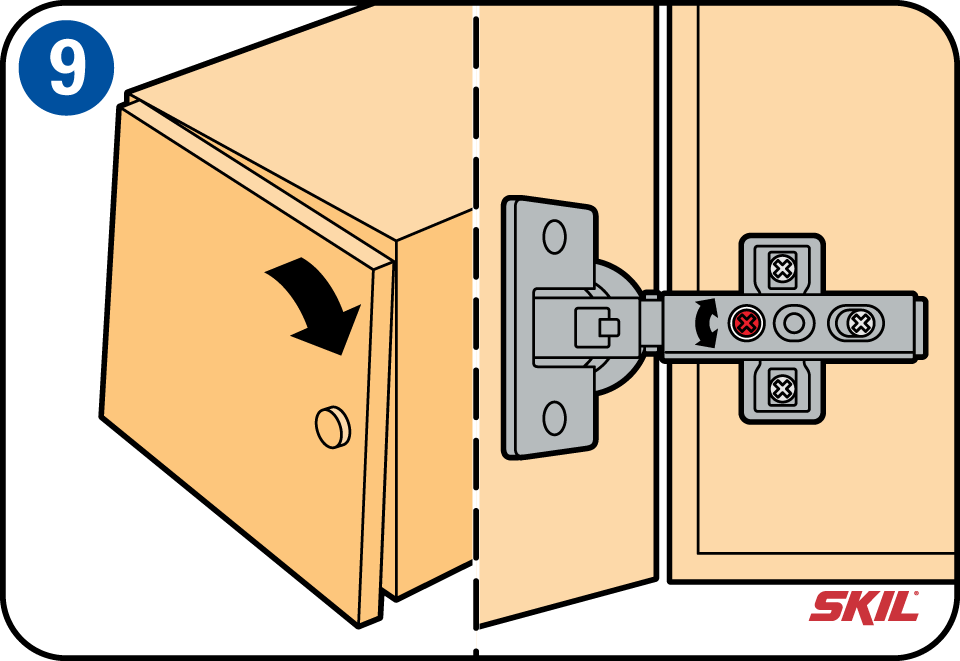 9

SKIL