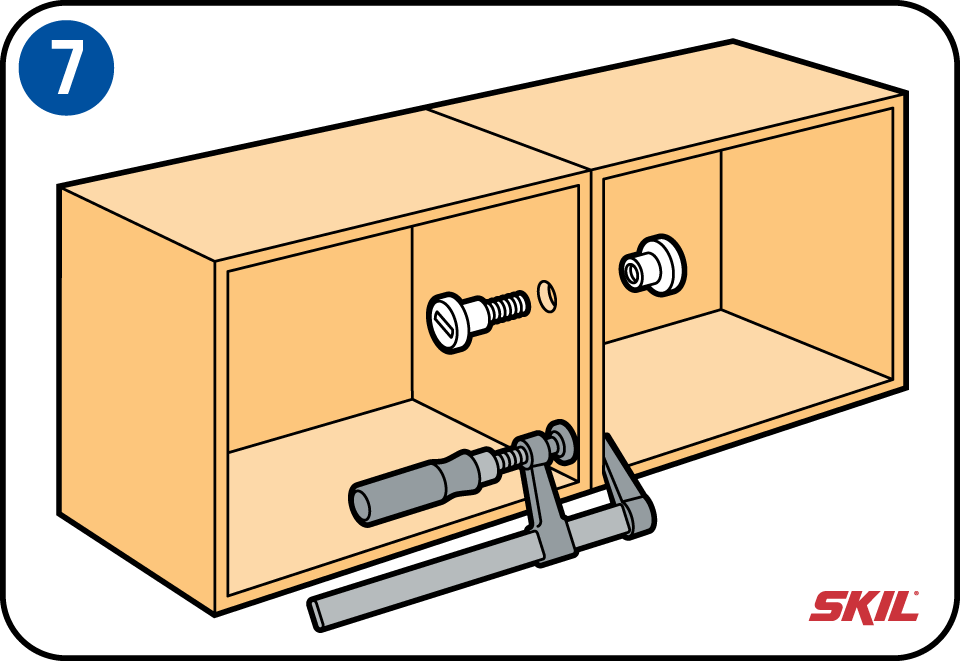 7

SKIL