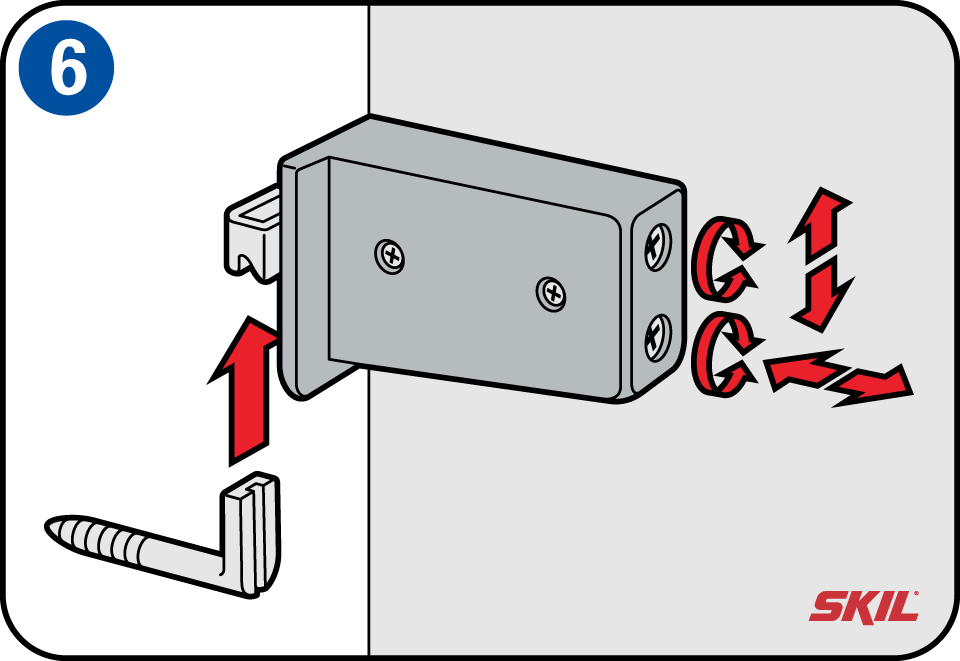 6

SKIL