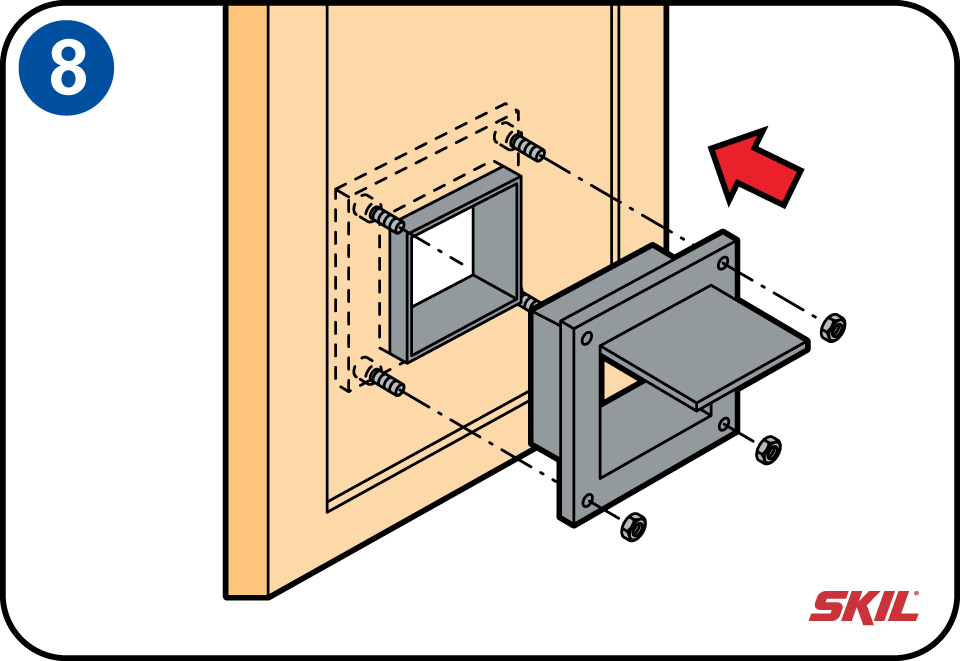 8

SKIL