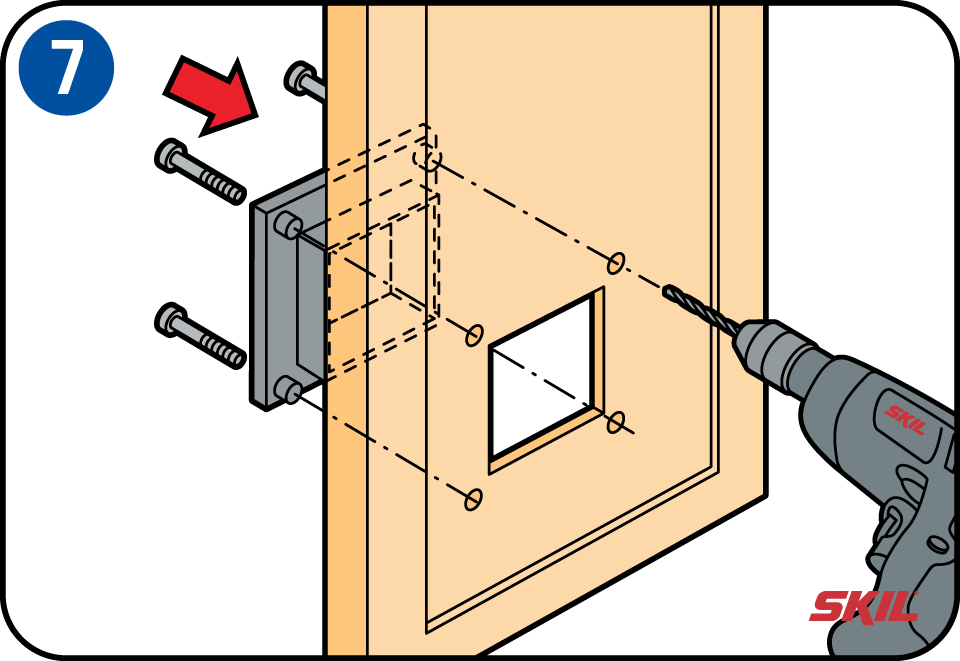 7

SKIL

SKIL