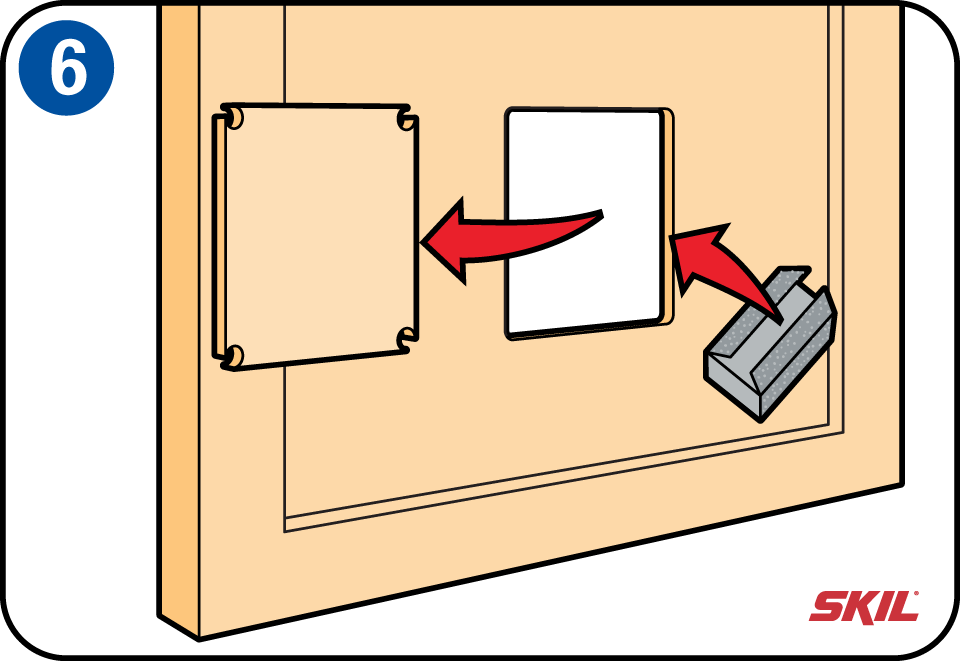 6

SKIL