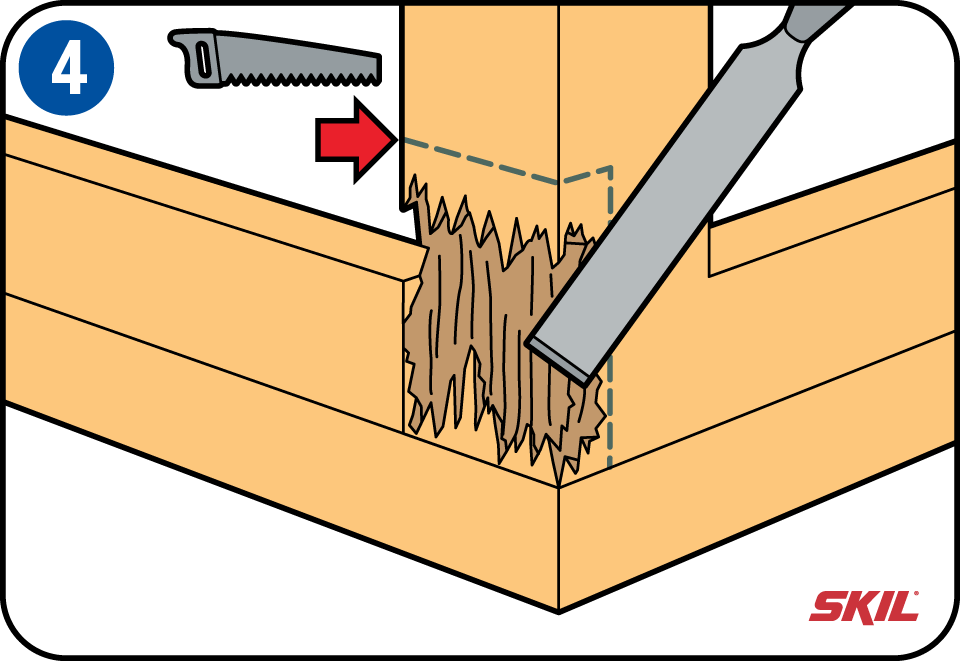 4

SKIL