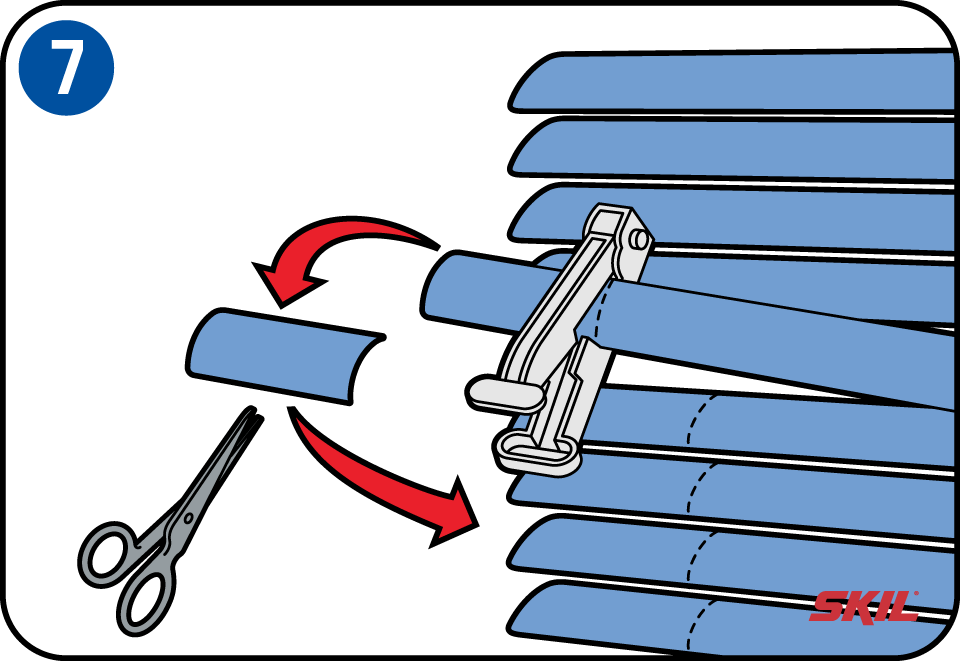 7

SKIL