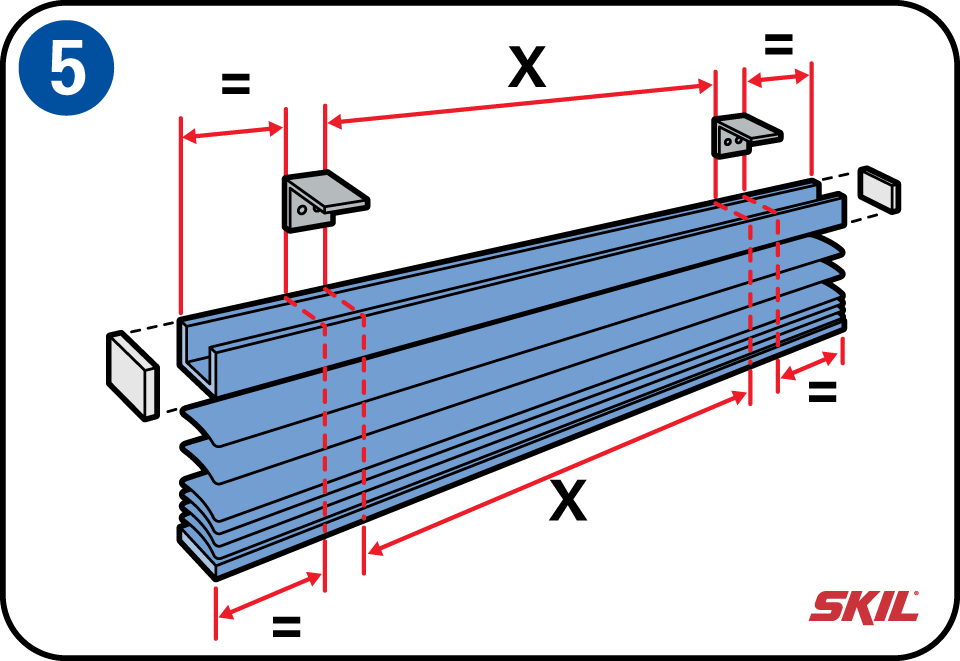 5

=

X

=

=

X

=

SKIL