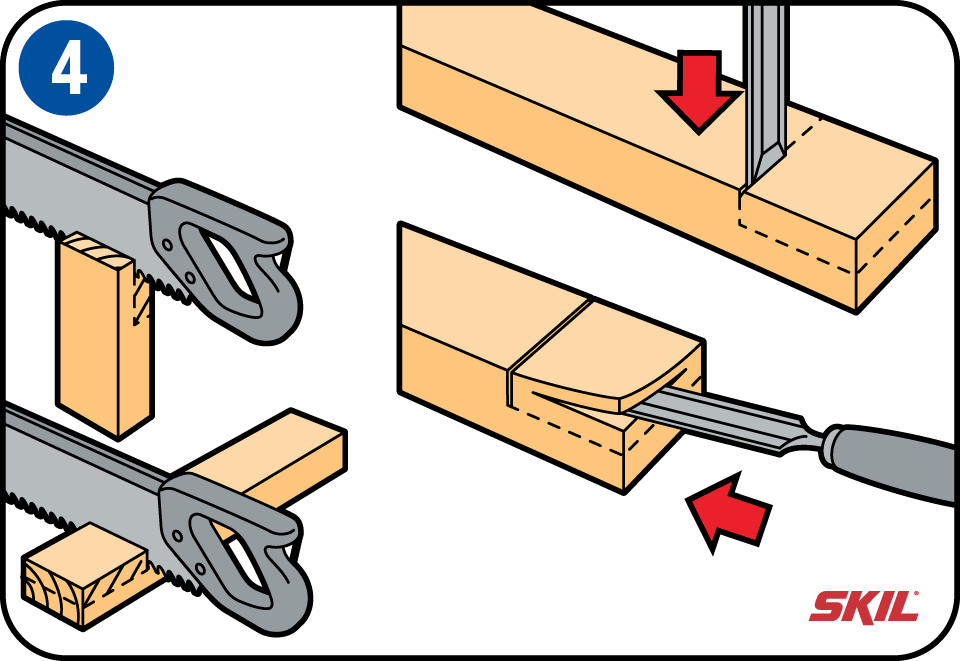 4

SKIL