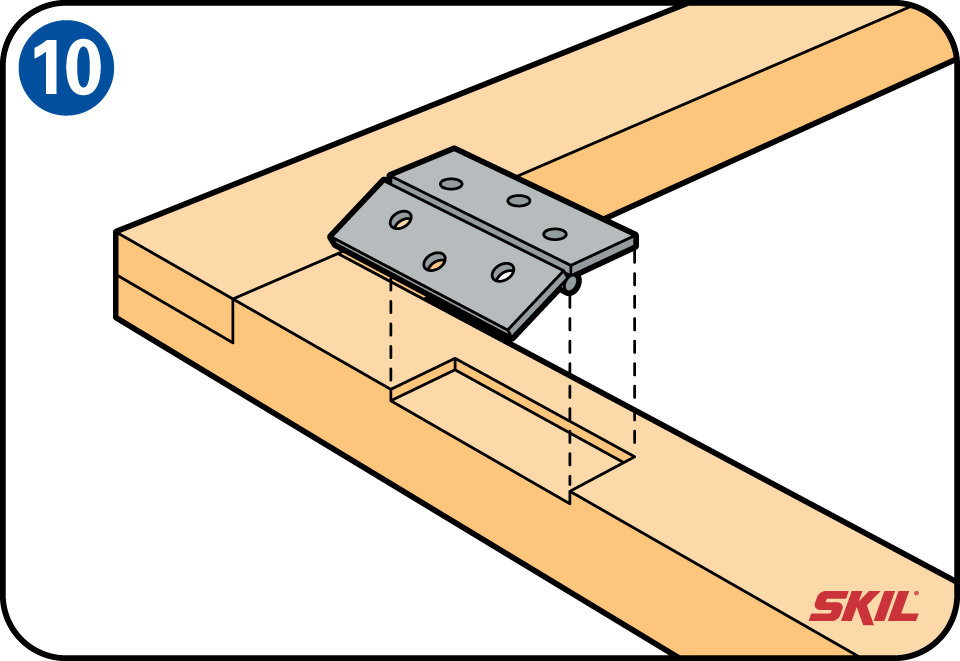 10

SKIL