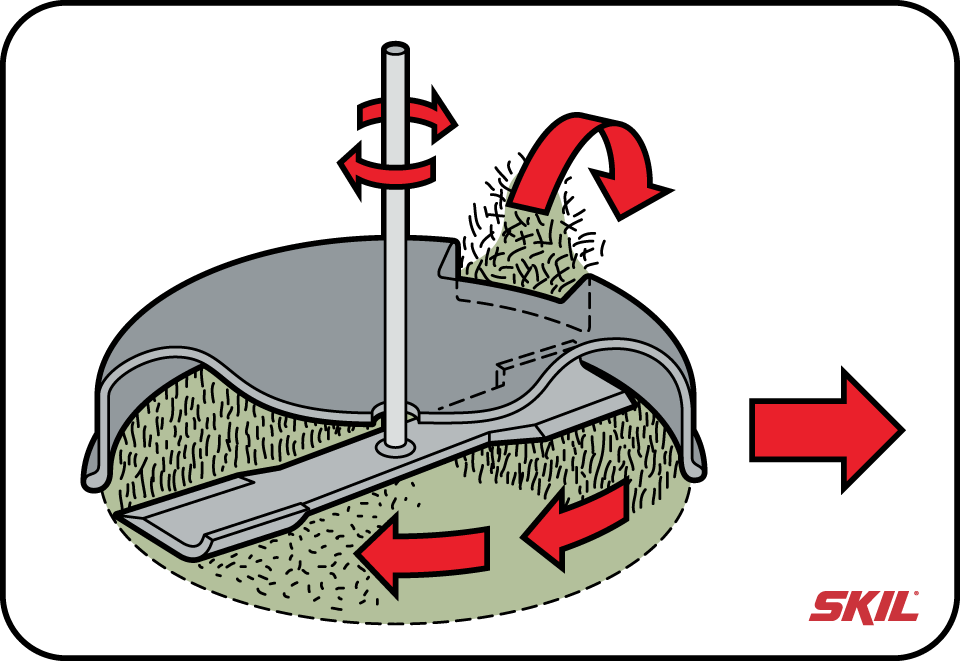 SKIL