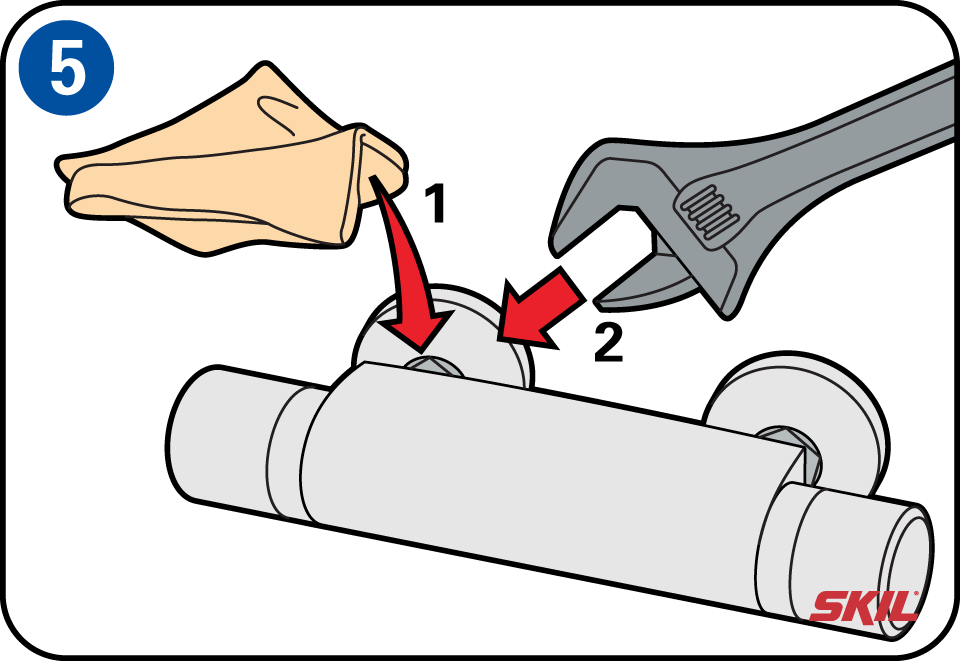 5

1

2

SKIL