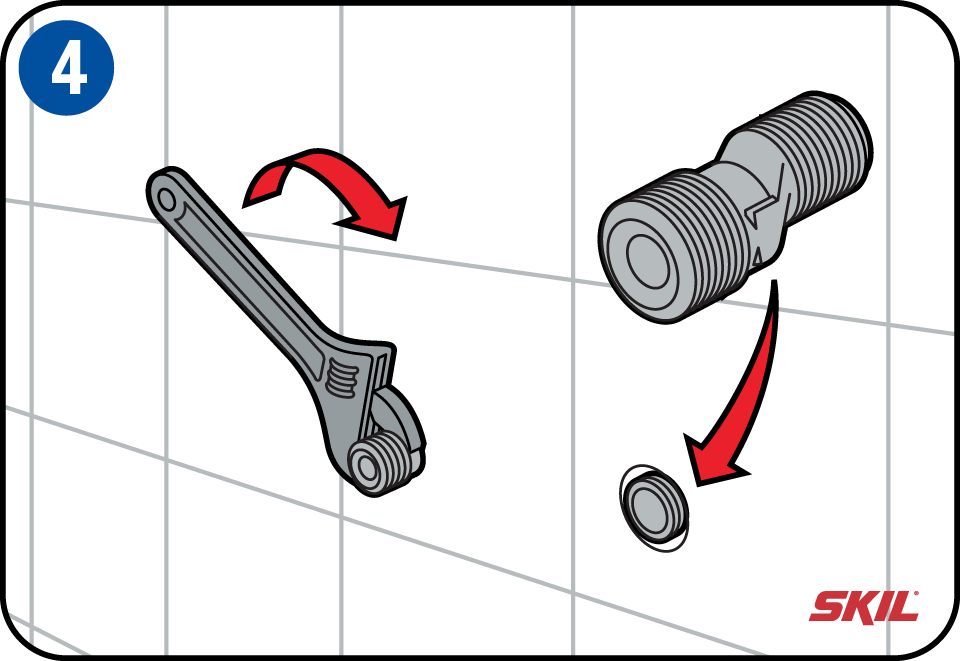 4

SKIL