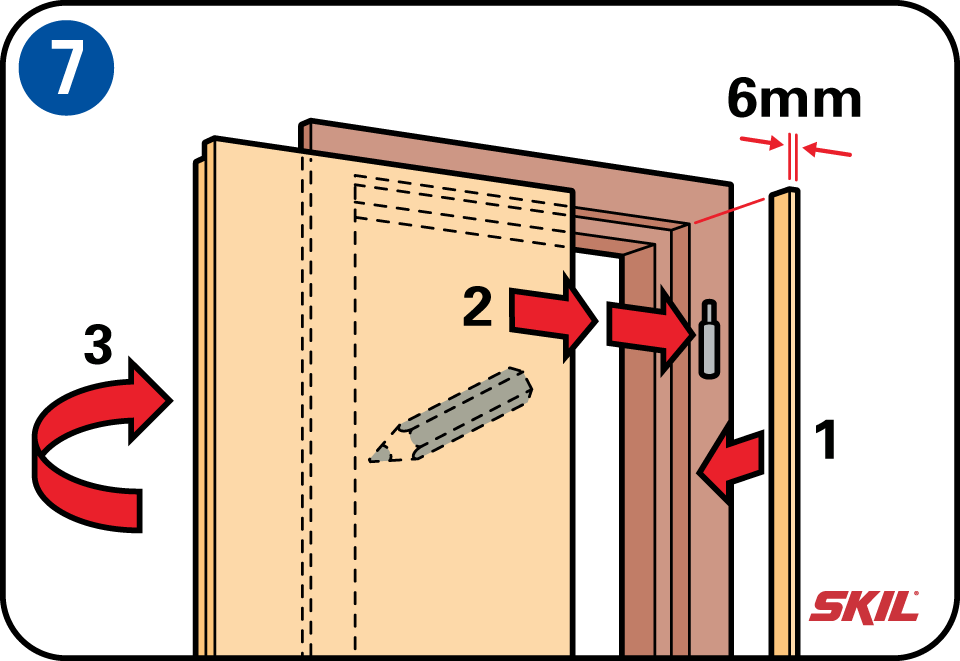 7

6mm

2

3

1

SKIL