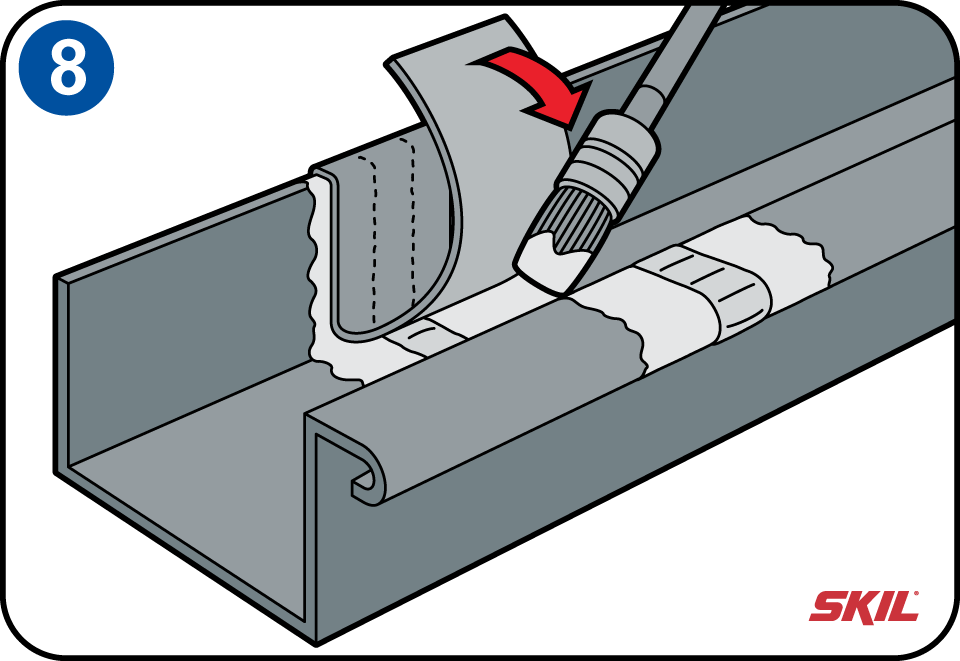 8

SKIL