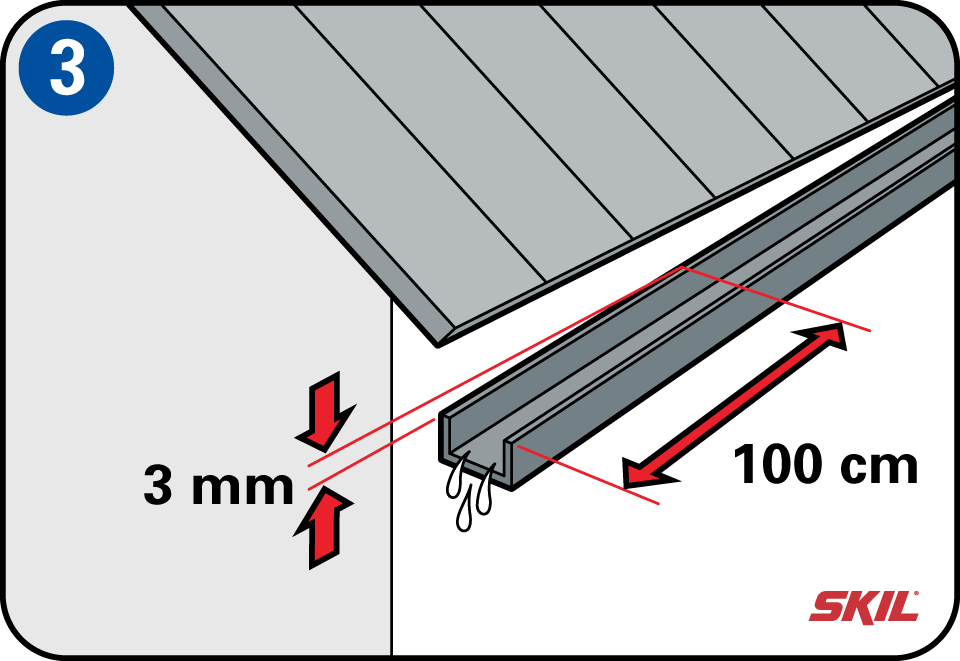 3

3 mm

100 cm

SKIL