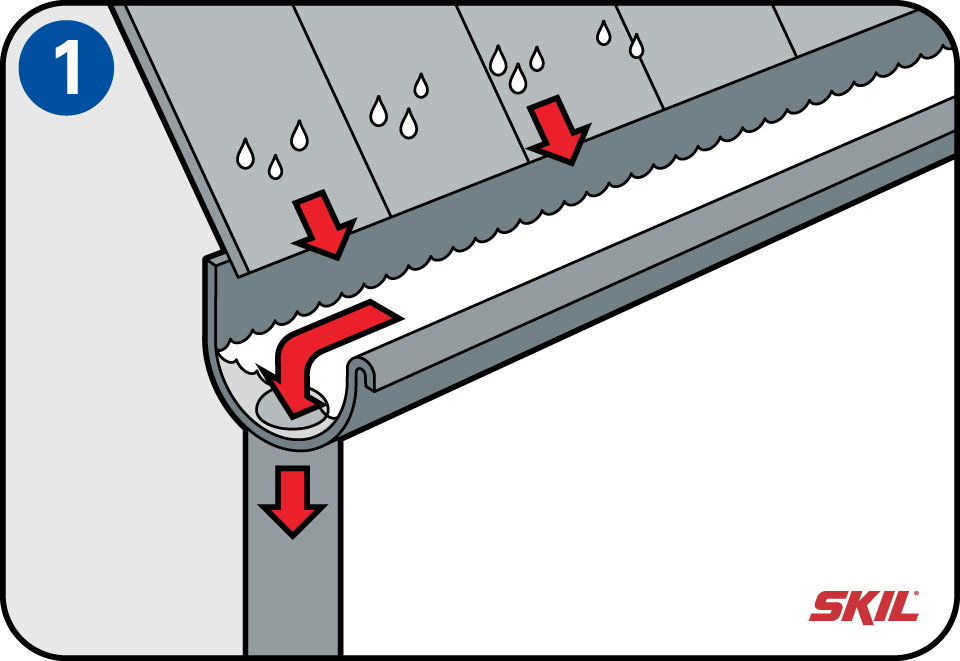 1

SKIL