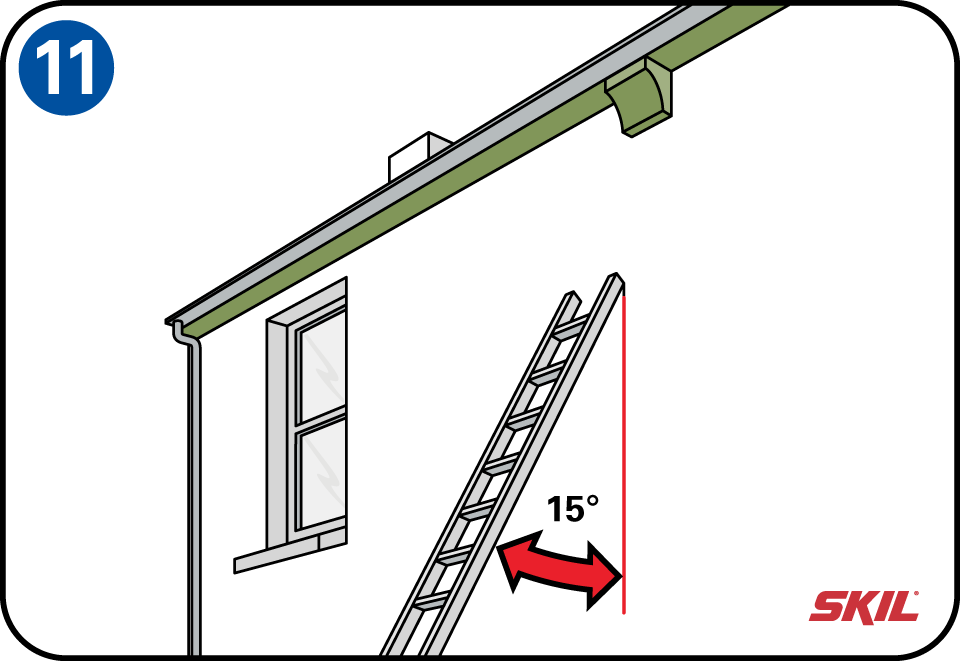 11

15°

SKIL