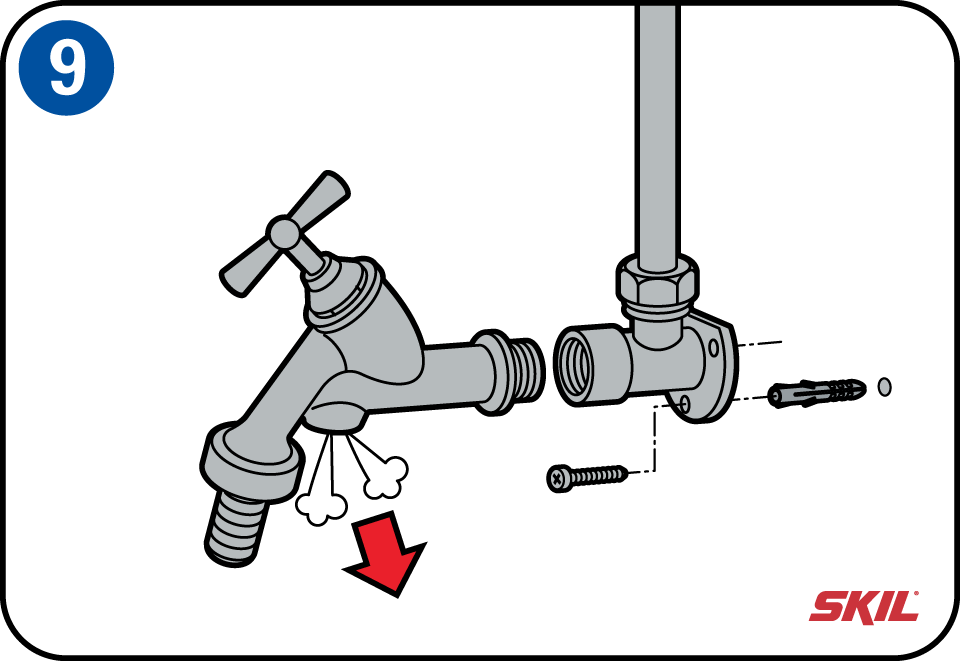 9

SKIL