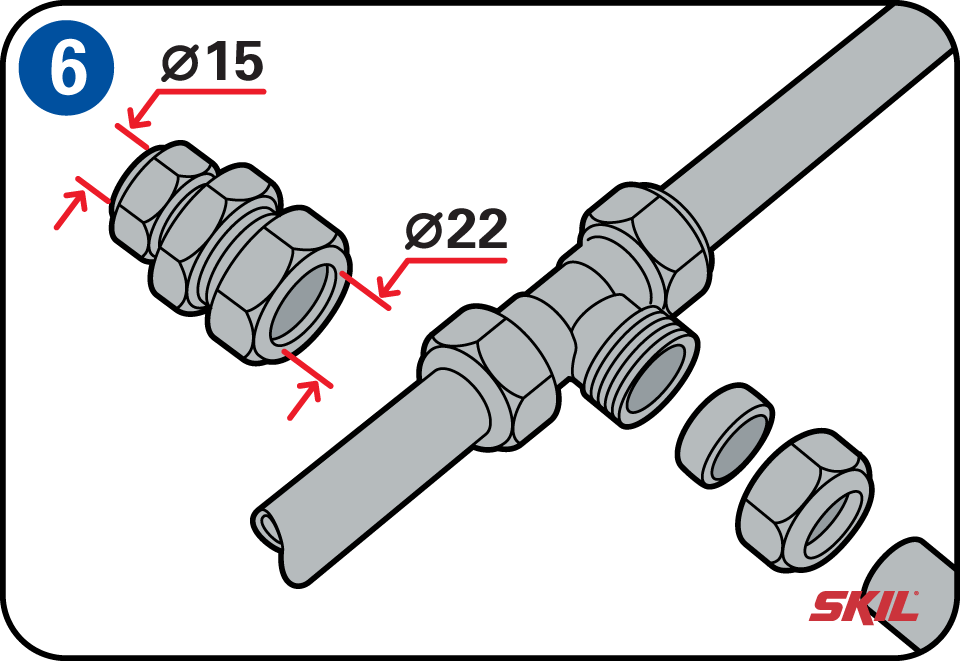 6
Ø15
Ø22
SKIL