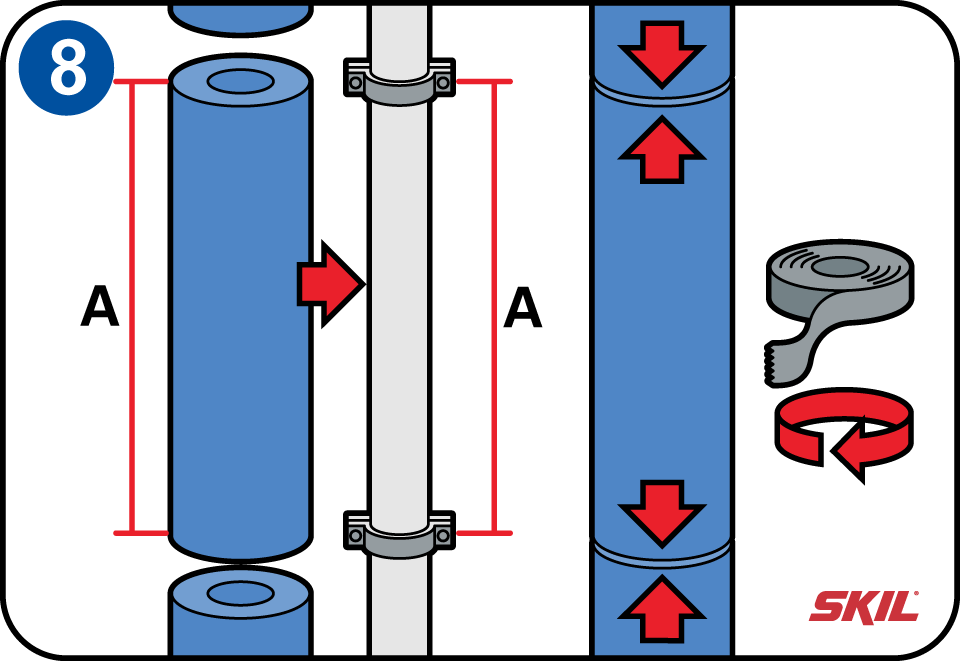 8

A

A

SKIL