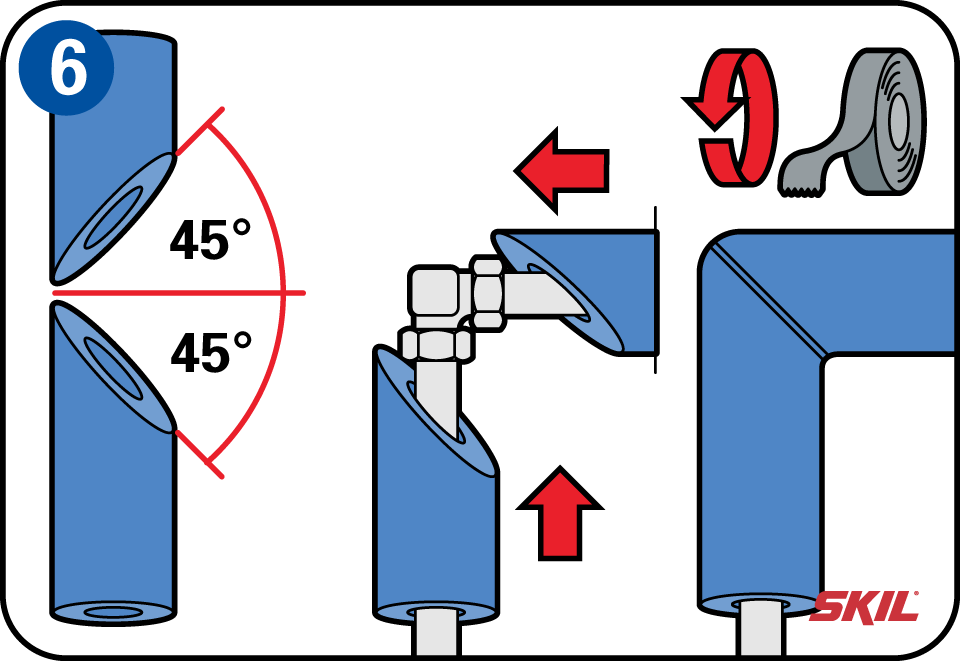 6

45°

45°

SKIL