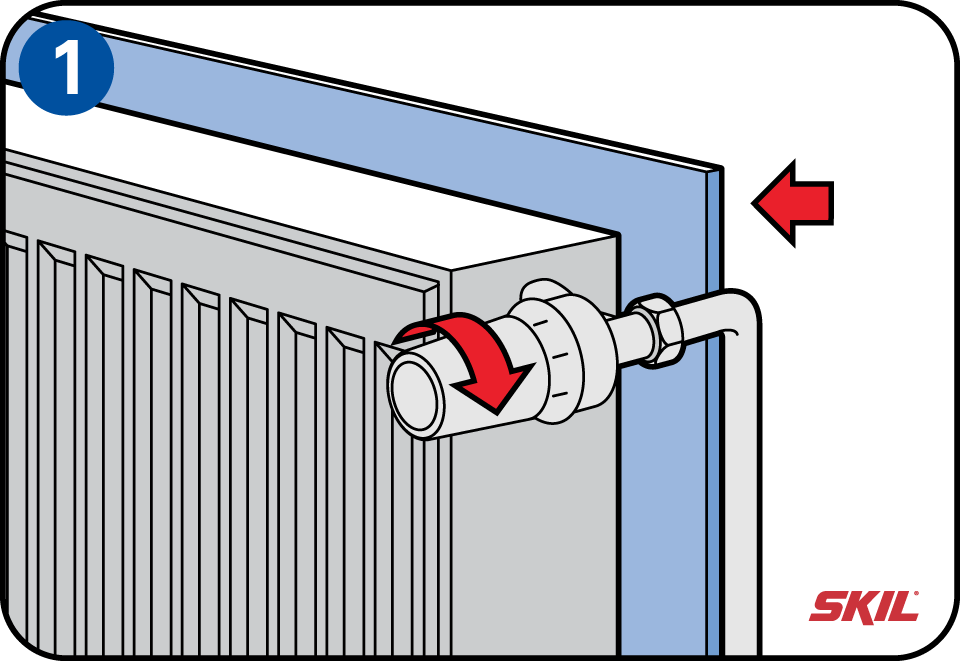 1

SKIL