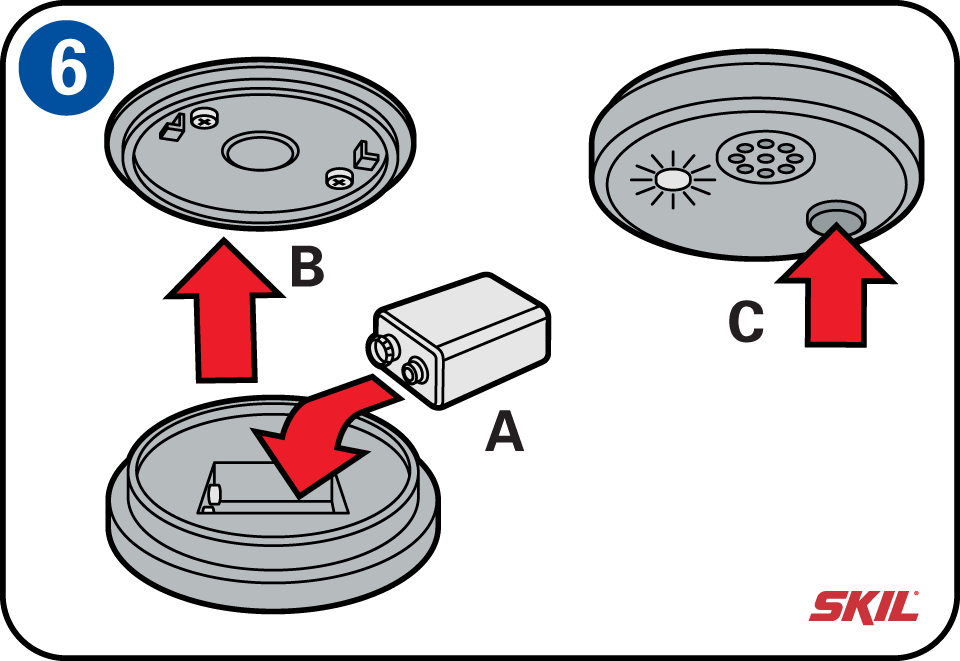 6

B

C

A

SKIL