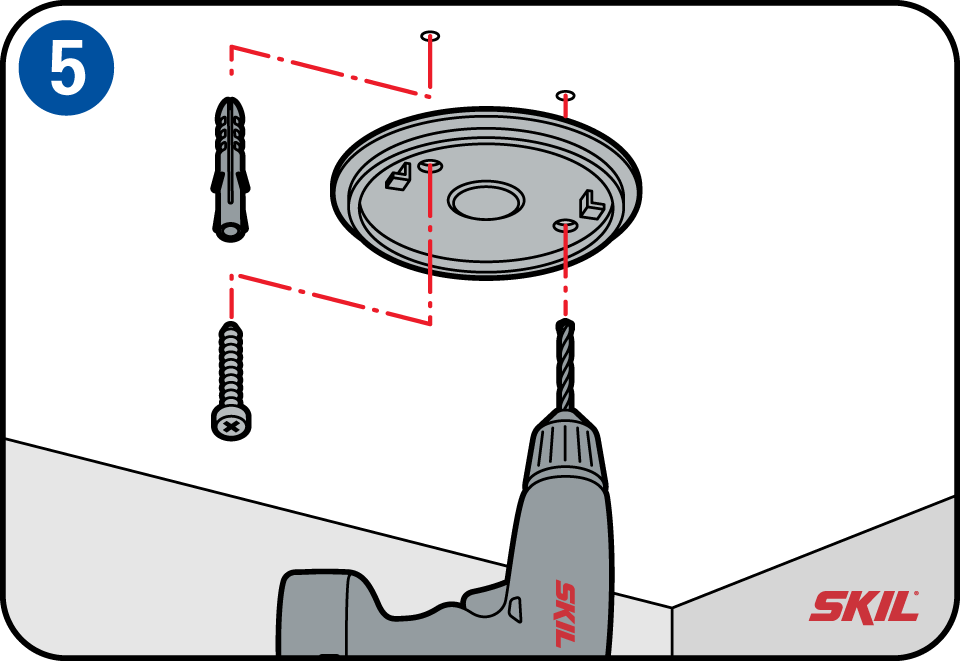 5

SKIL

SKIL