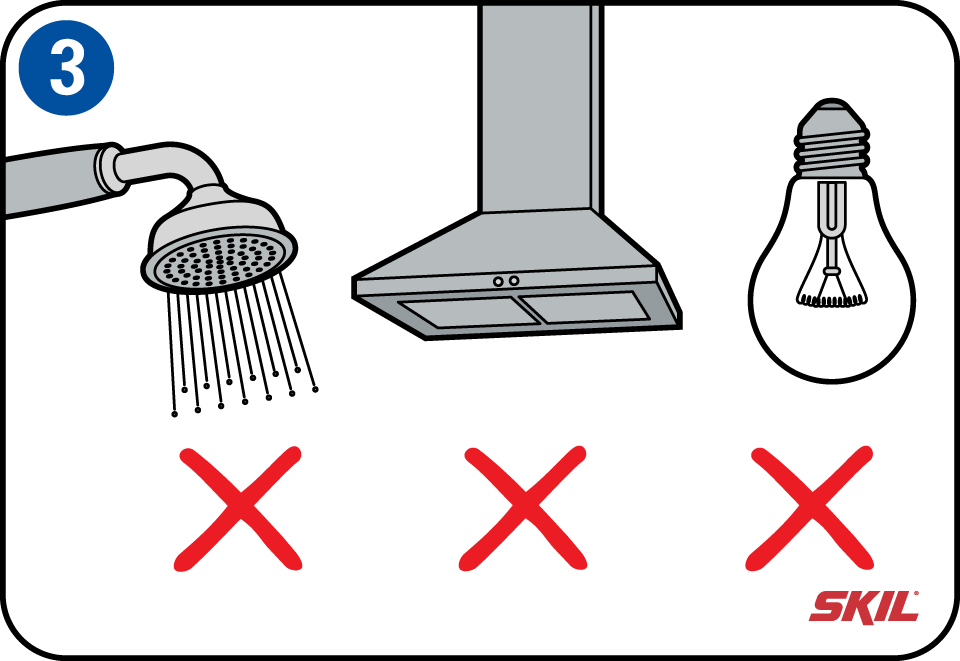 3

SKIL