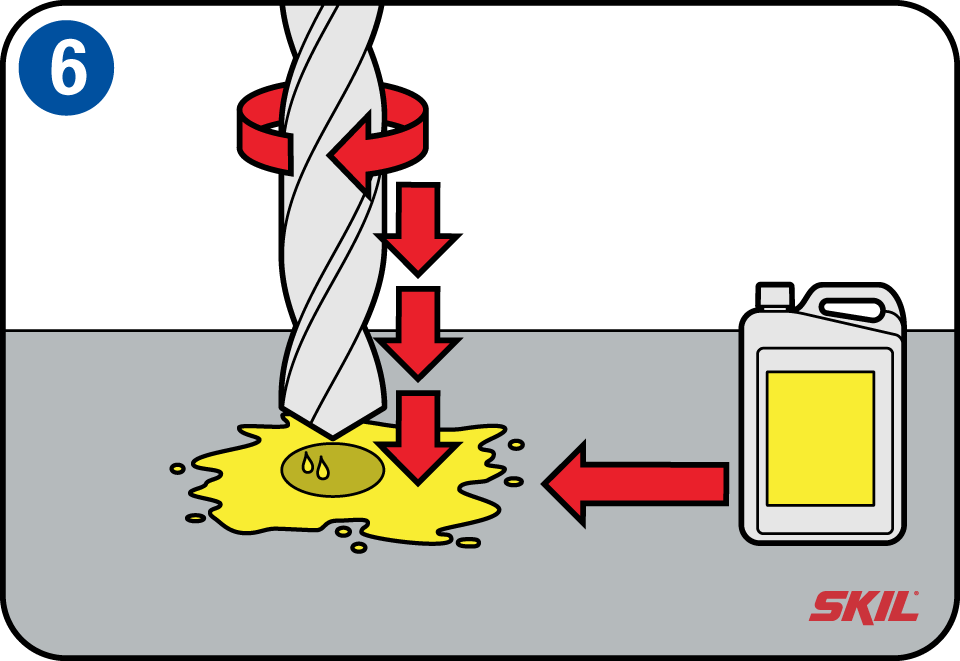 6

SKIL