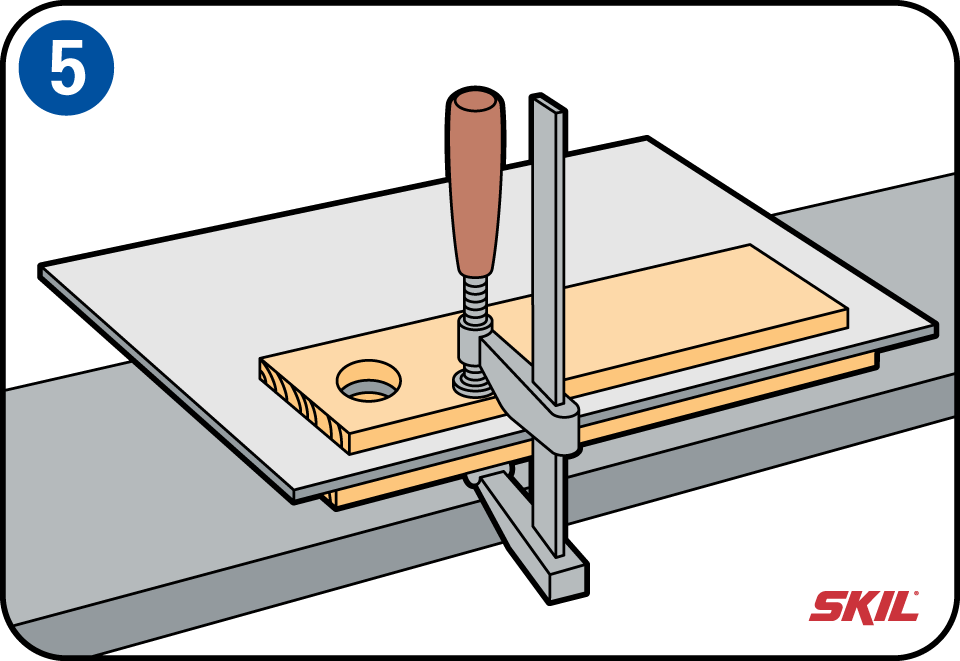 5

SKIL