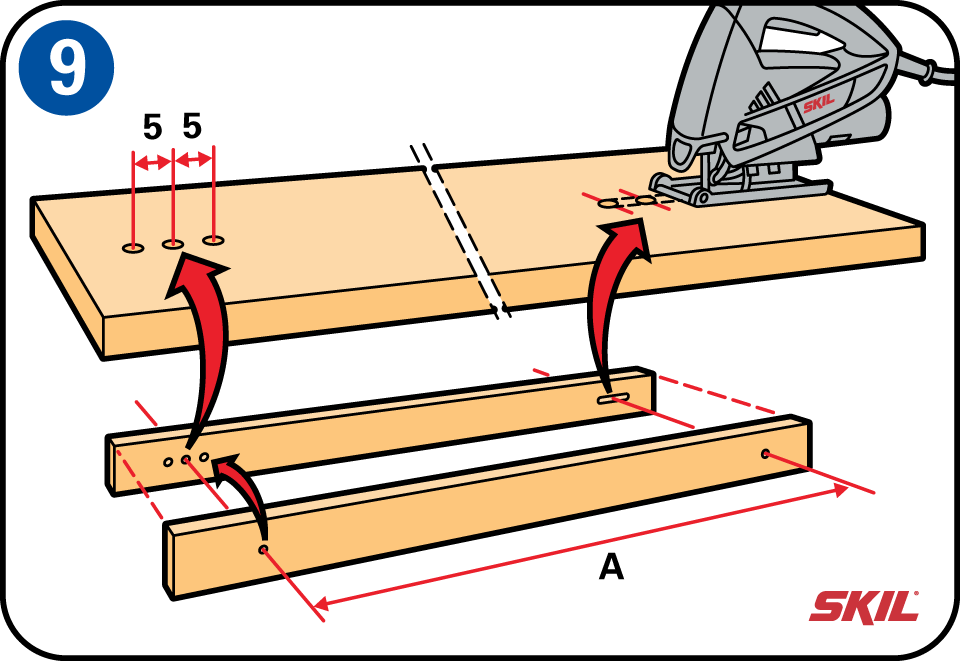 9

5 5

SKIL

A

SKIL