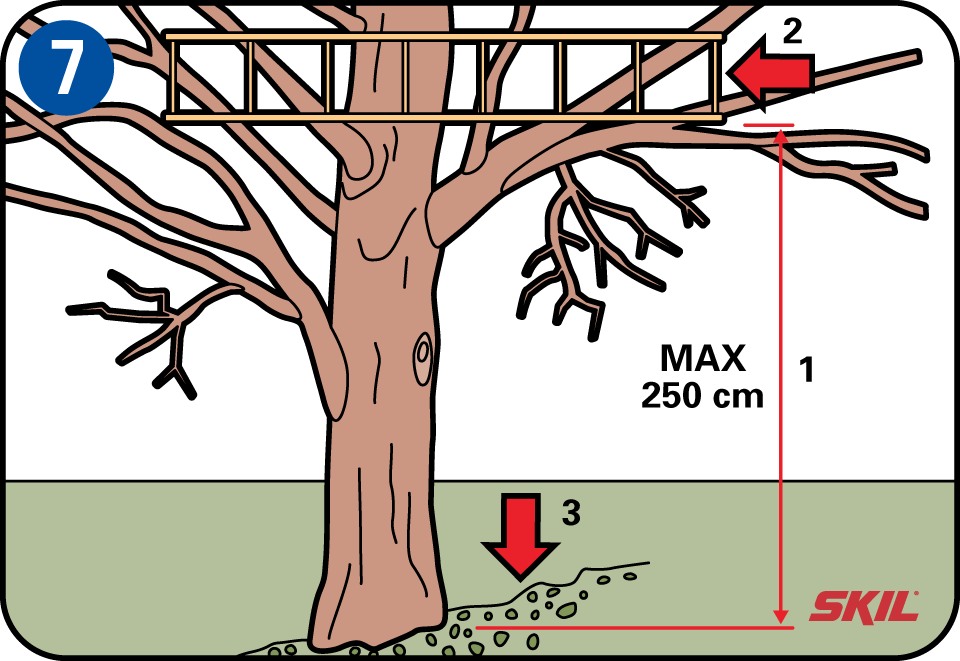 7

2

MAX
250 cm

1

3

SKIL