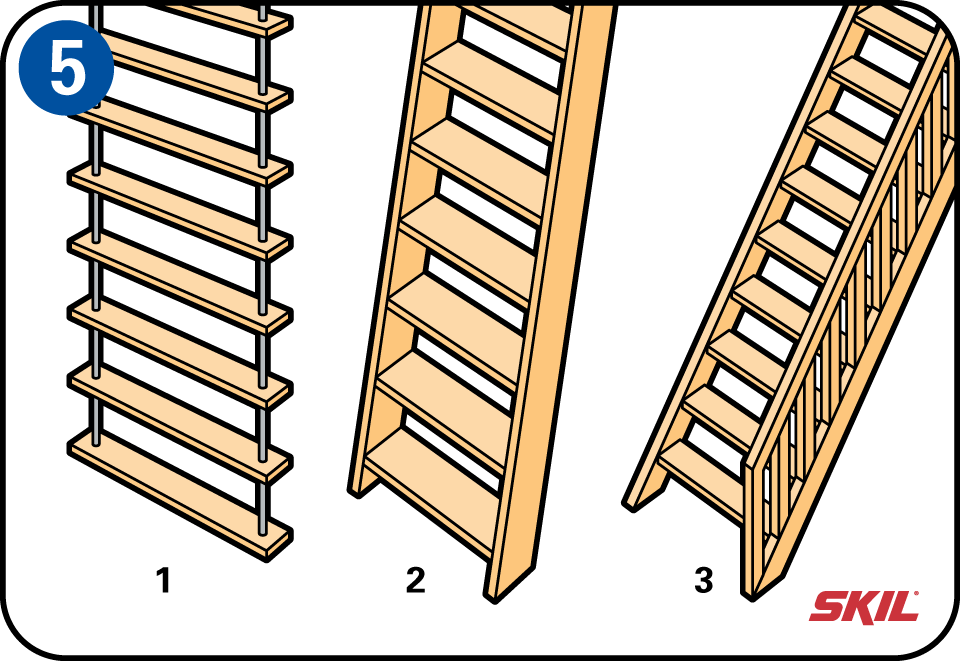 5

1

2

3

SKIL