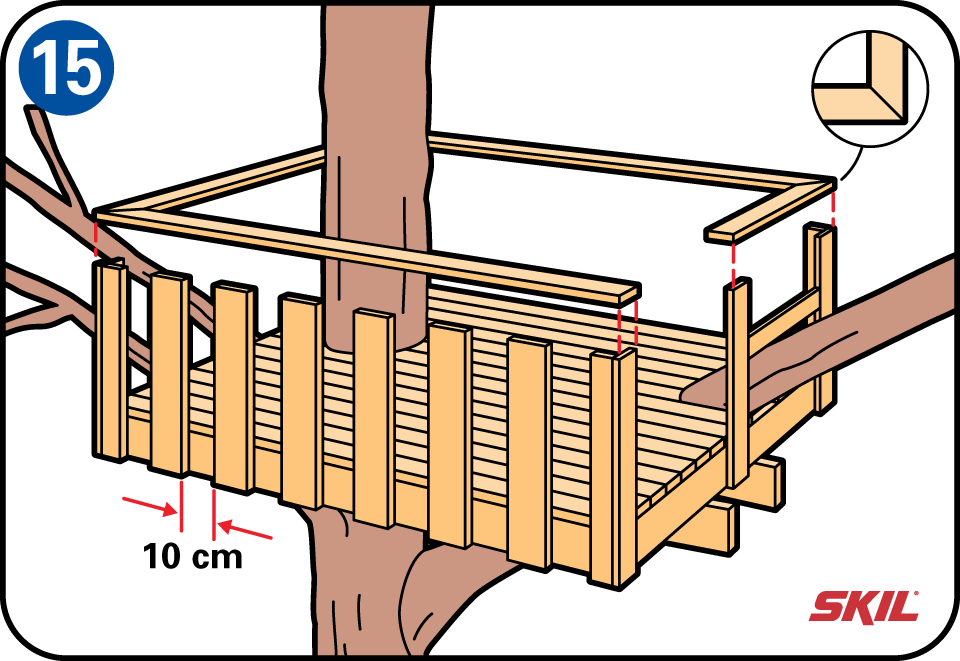 15

10 cm

SKIL