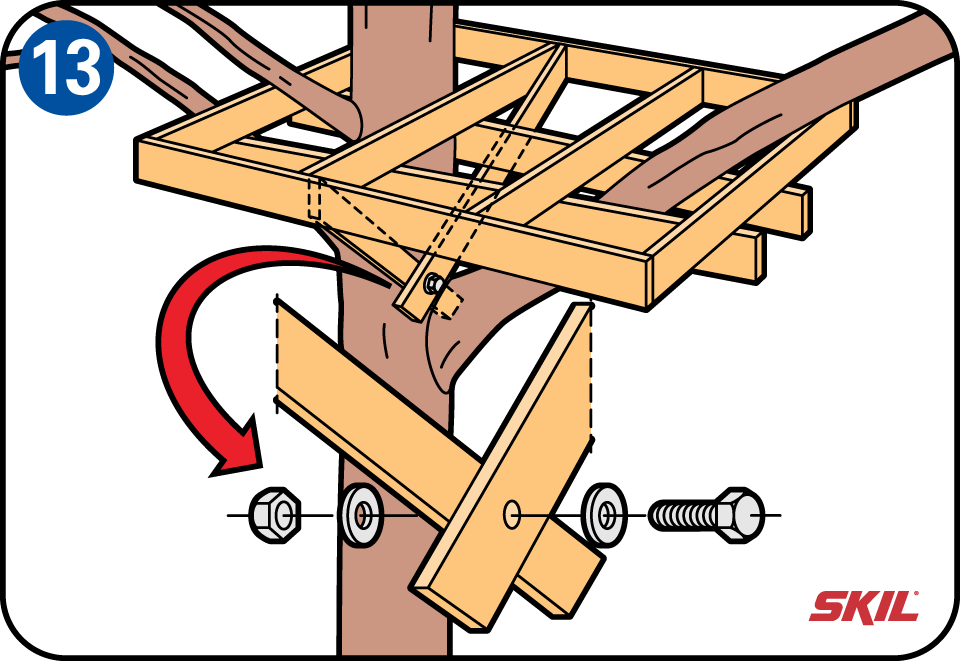 13

SKIL