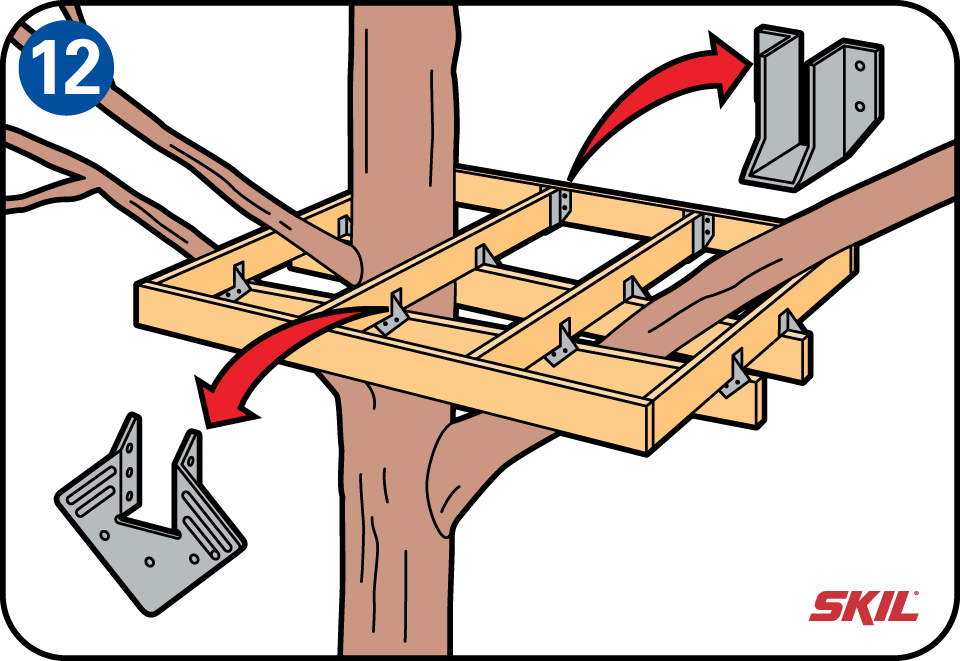 12

SKIL