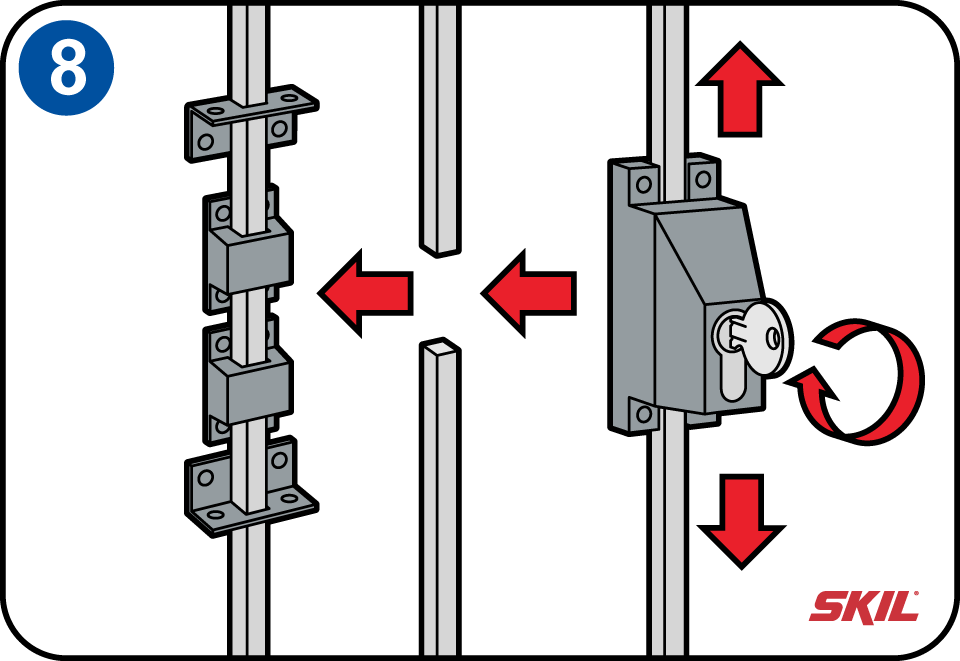 8

SKIL